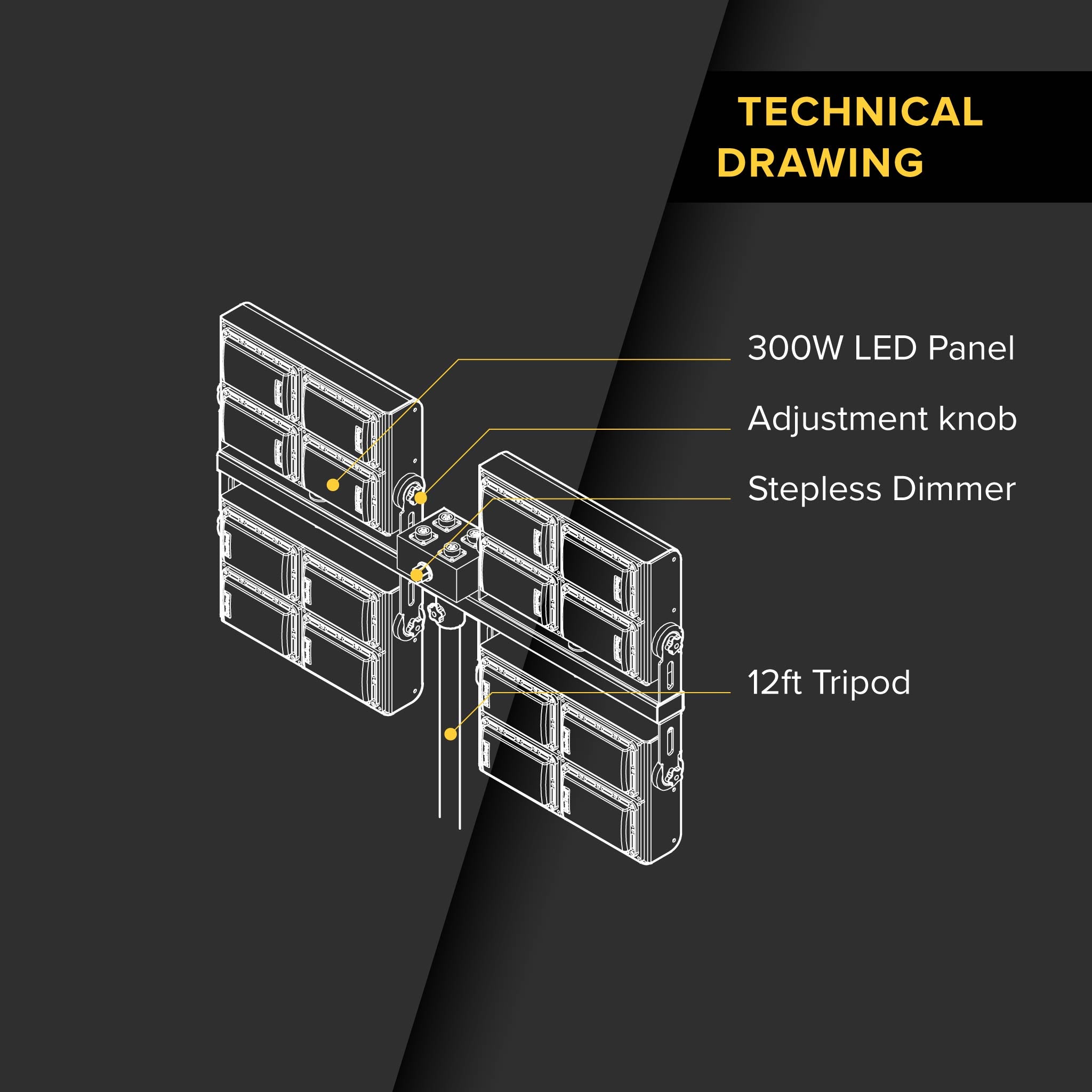 TECHNICAL DRAWING

300W LED Panel

Adjustment knob

Stepless Dimmer

12ft Tripod